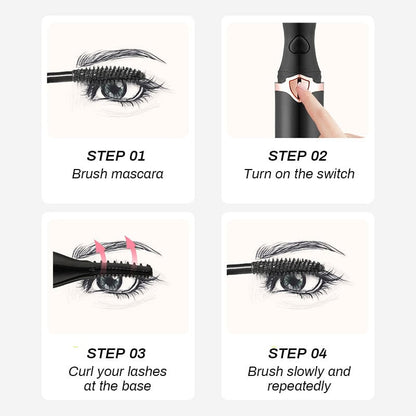 STEP 01
Brush mascara

STEP 02
Turn on the switch

STEP 03
Curl your lashes at the base

STEP 04
Brush slowly and repeatedly